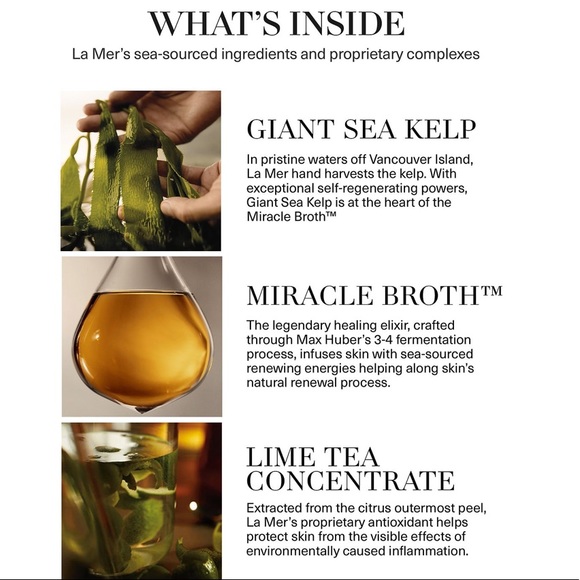 WHAT'S INSIDE
La Mer's sea-sourced ingredients and proprietary complexes

GIANT SEA KELP
In pristine waters off Vancouver Island, La Mer hand harvests the kelp. With exceptional self-regenerating powers, Giant Sea Kelp is at the heart of the Miracle Broth™

MIRACLE BROTH™
The legendary healing elixir, crafted through Max Huber's 3-4 fermentation process, infuses skin with sea-sourced renewing energies helping along skin's natural renewal process.

LIME TEA CONCENTRATE
Extracted from the citrus outermost peel, La Mer's proprietary antioxidant helps protect skin from the visible effects of environmentally caused inflammation.